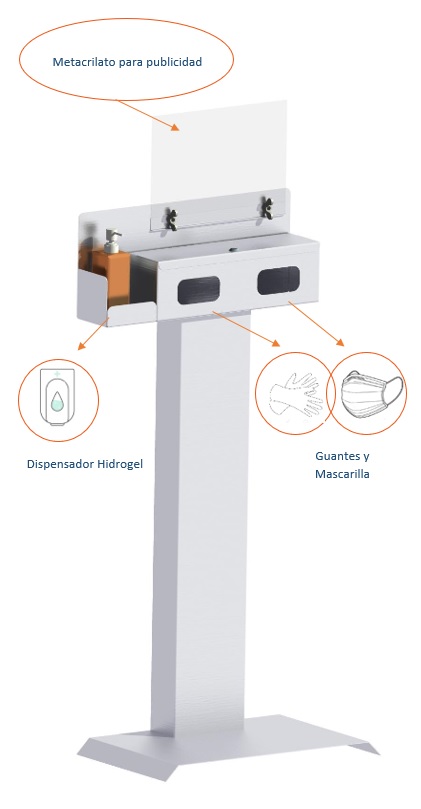 Metacrilato para publicidad

Dispensador Hidrogel

Guantes y Mascarilla