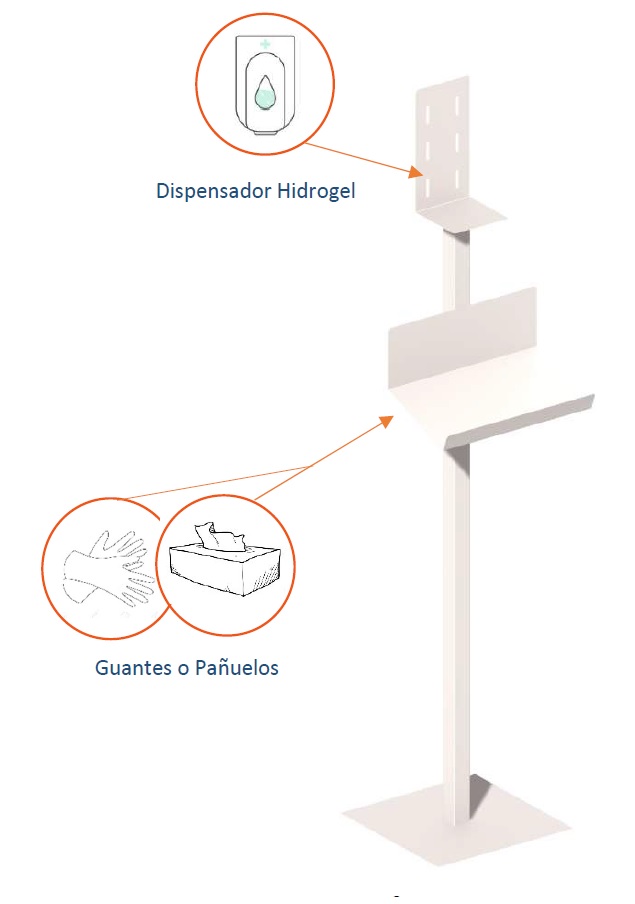 Dispensador Hidrogel

Guantes o Pañuelos